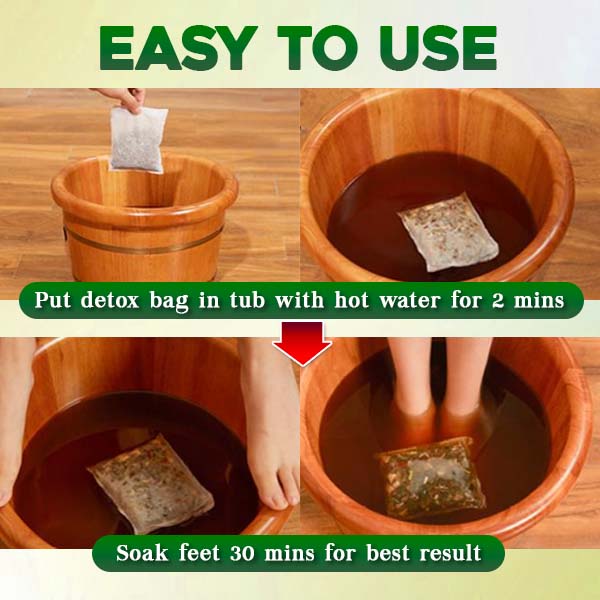 EASY TO USE

Put detox bag in tub with hot water for 2 mins

Soak feet 30 mins for best result