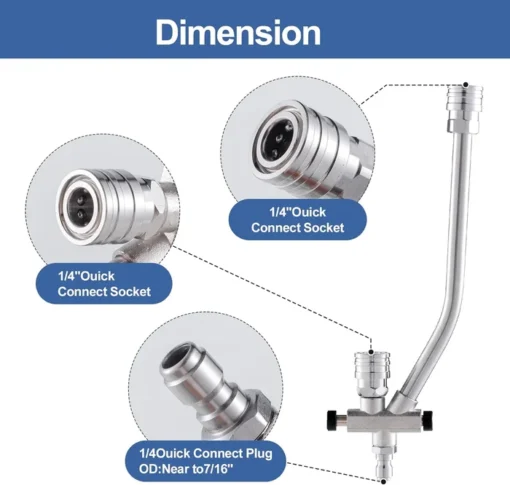 Dimension

1/4"Ouick Connect Socket

1/4"Ouick Connect Socket

1/4Ouick Connect Plug
OD:Near to7/16"