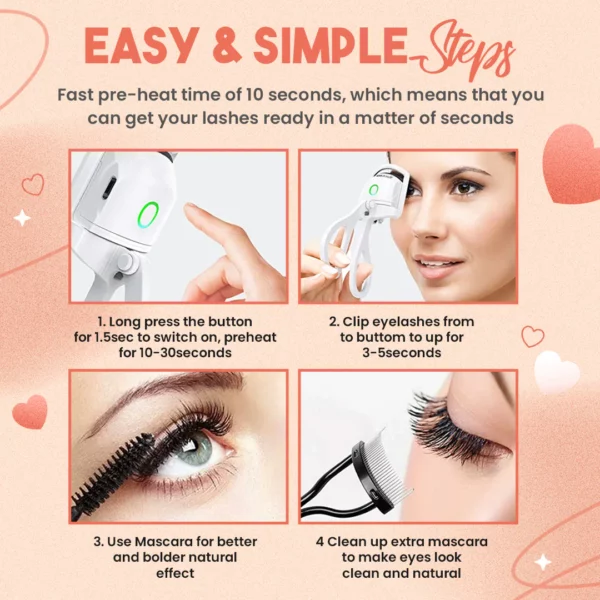 EASY & SIMPLE Steps

Fast pre-heat time of 10 seconds, which means that you can get your lashes ready in a matter of seconds

1. Long press the button for 1.5sec to switch on, preheat for 10-30seconds

2. Clip eyelashes from to buttom to up for 3-5seconds

3. Use Mascara for better and bolder natural effect

4 Clean up extra mascara to make eyes look clean and natural