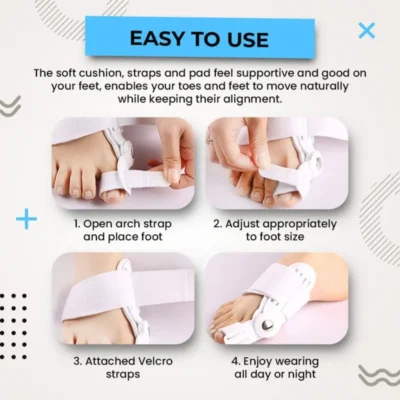 EASY TO USE

The soft cushion, straps and pad feel supportive and good on your feet, enables your toes and feet to move naturally while keeping their alignment.

1. Open arch strap and place foot

2. Adjust appropriately to foot size

3. Attached Velcro straps

4. Enjoy wearing all day or night