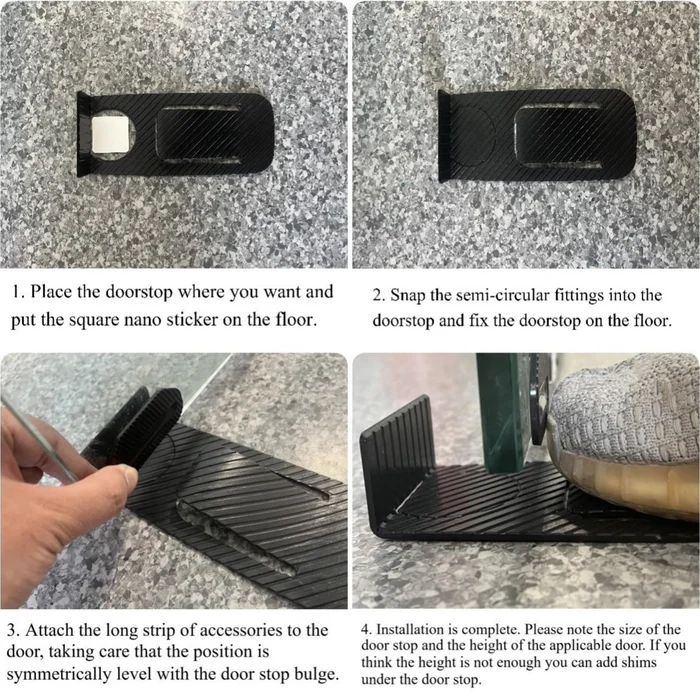 1. Place the doorstop where you want and put the square nano sticker on the floor.

2. Snap the semi-circular fittings into the doorstop and fix the doorstop on the floor.

3. Attach the long strip of accessories to the door, taking care that the position is symmetrically level with the door stop bulge.

4. Installation is complete. Please note the size of the door stop and the height of the applicable door. If you think the height is not enough you can add shims under the door stop.