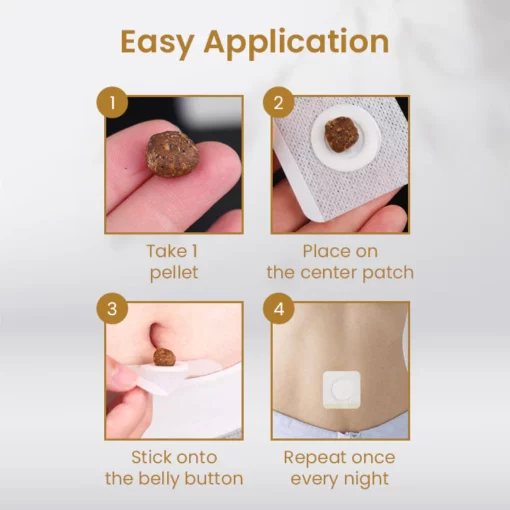 Easy Application

1

Take 1 pellet

2

Place on the center patch

3

Stick onto the belly button

4

Repeat once every night