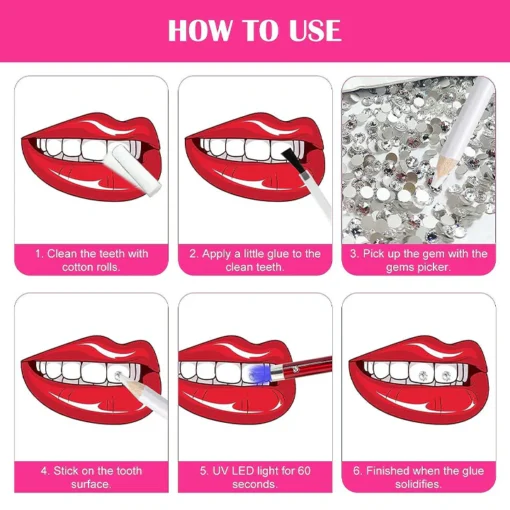 HOW TO USE

1. Clean the teeth with cotton rolls.

2. Apply a little glue to the clean teeth.

3. Pick up the gem with the gems picker.

4. Stick on the tooth surface.

5. UV LED light for 60 seconds.

6. Finished when the glue solidifies.