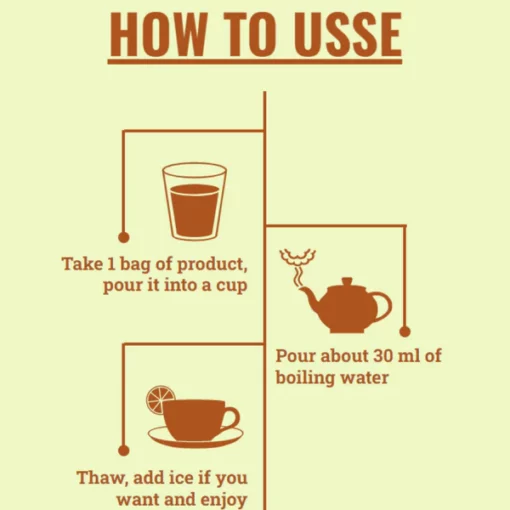 HOW TO USSE

Take 1 bag of product, pour it into a cup

Pour about 30 ml of boiling water

Thaw, add ice if you want and enjoy