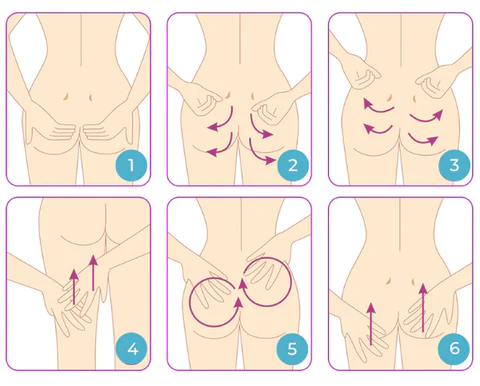 1

2

3

4

5

6