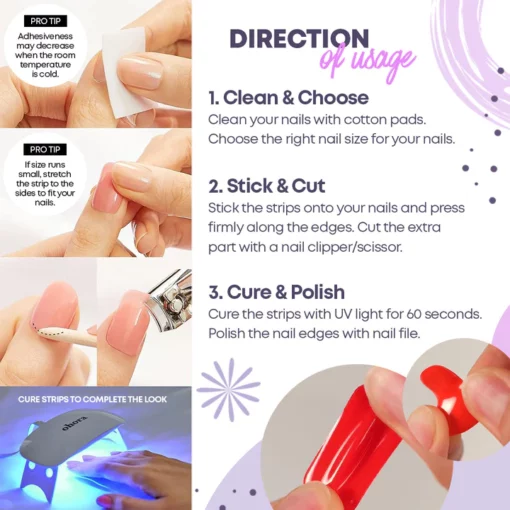 PRO TIP
Adhesiveness may decrease when the room temperature is cold.

PRO TIP
If size runs small, stretch the strip to the sides to fit your nails.

CURE STRIPS TO COMPLETE THE LOOK

ohora

DIRECTION of usage

1. Clean & Choose
Clean your nails with cotton pads. Choose the right nail size for your nails.

2. Stick & Cut
Stick the strips onto your nails and press firmly along the edges. Cut the extra part with a nail clipper/scissor.

3. Cure & Polish
Cure the strips with UV light for 60 seconds. Polish the nail edges with nail file.