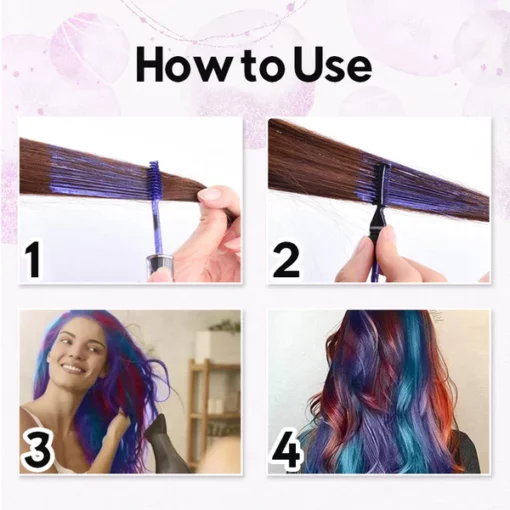 How to Use

1

2

3

4