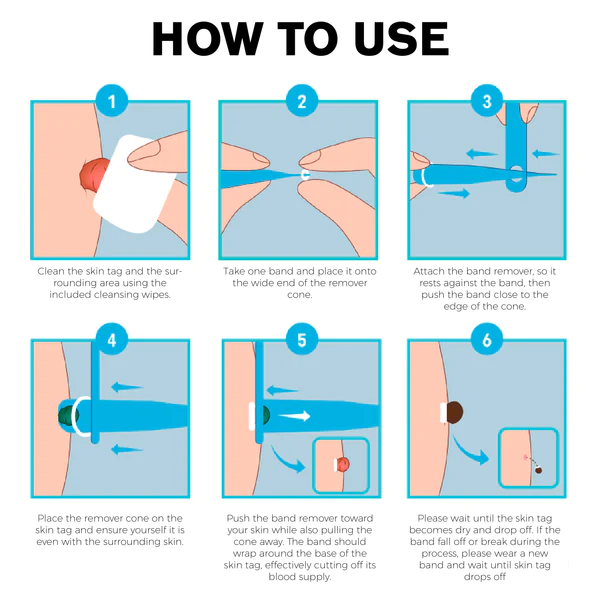 HOW TO USE

1

Clean the skin tag and the surrounding area using the included cleansing wipes.

2

Take one band and place it onto the wide end of the remover cone.

3

Attach the band remover, so it rests against the band, then push the band close to the edge of the cone.

4

Place the remover cone on the skin tag and ensure yourself it is even with the surrounding skin.

5

Push the band remover toward your skin while also pulling the cone away. The band should wrap around the base of the skin tag, effectively cutting off its blood supply.

6

Please wait until the skin tag becomes dry and drop off. If the band fall off or break during the process, please wear a new band and wait until skin tag drops off