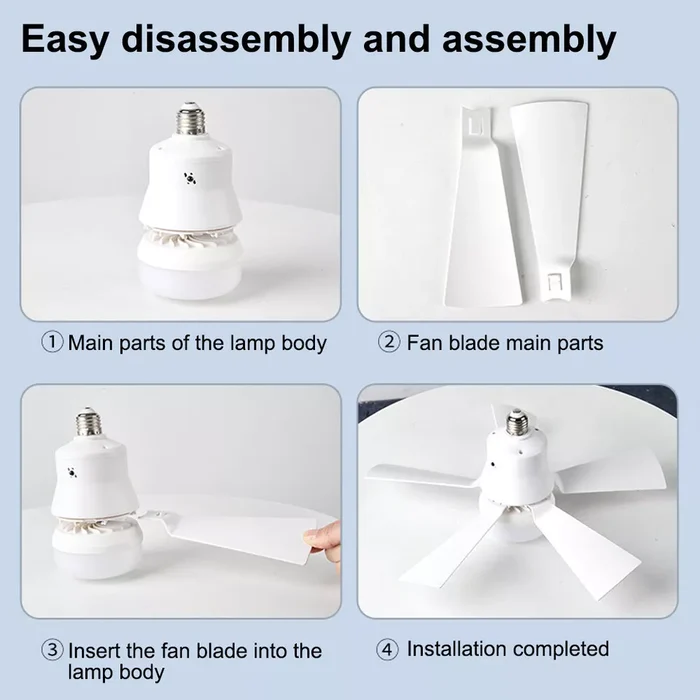 Easy disassembly and assembly

① Main parts of the lamp body

② Fan blade main parts

③ Insert the fan blade into the lamp body

④ Installation completed