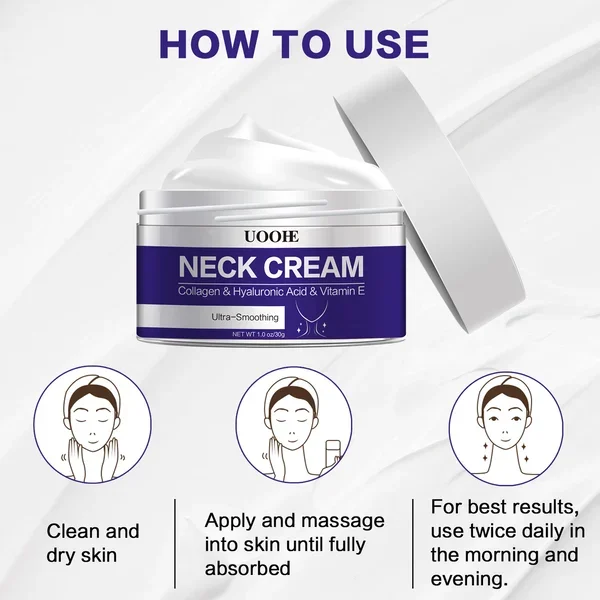 HOW TO USE

UOOHE

NECK CREAM

Collagen & Hyaluronic Acid & Vitamin E

Ultra-Smoothing

NET WT 1.0 oz/30g

Clean and dry skin

Apply and massage into skin until fully absorbed

For best results, use twice daily in the morning and evening.