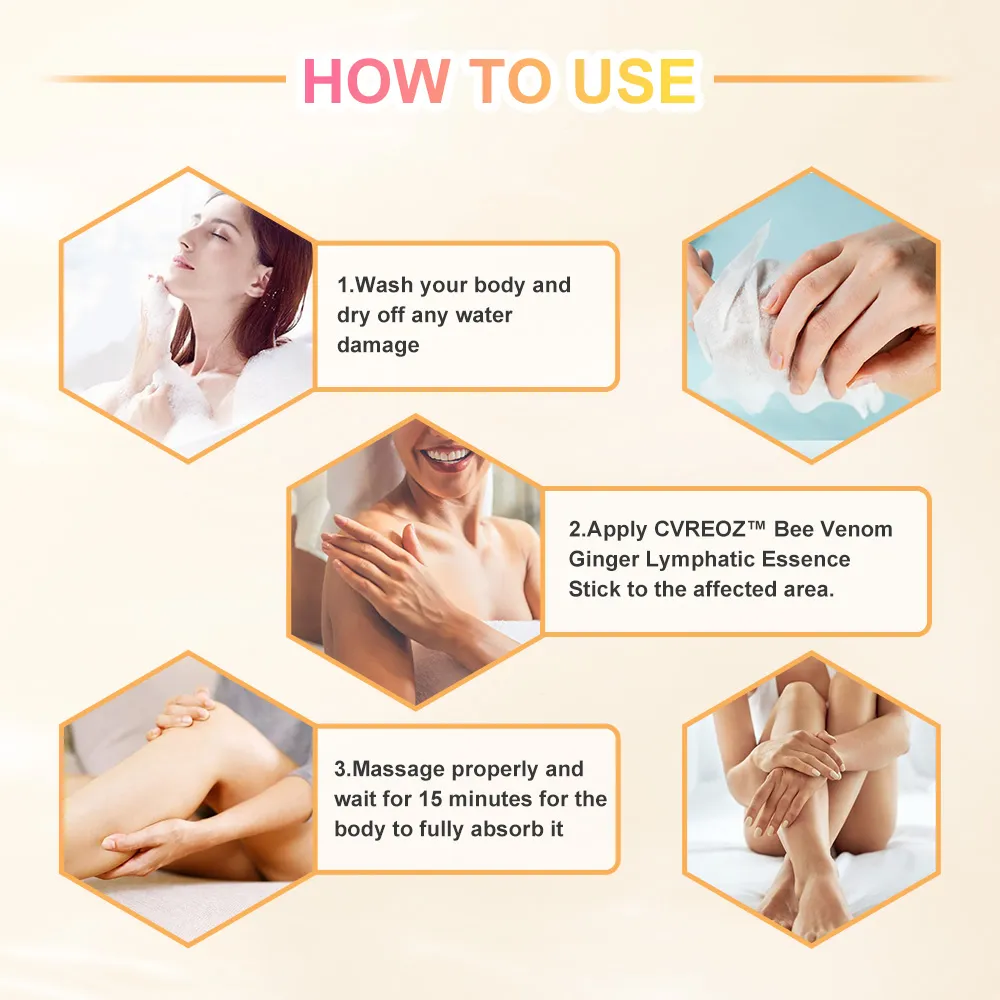 HOW TO USE

1.Wash your body and dry off any water damage

2.Apply CVREOZ™ Bee Venom Ginger Lymphatic Essence Stick to the affected area.

3.Massage properly and wait for 15 minutes for the body to fully absorb it