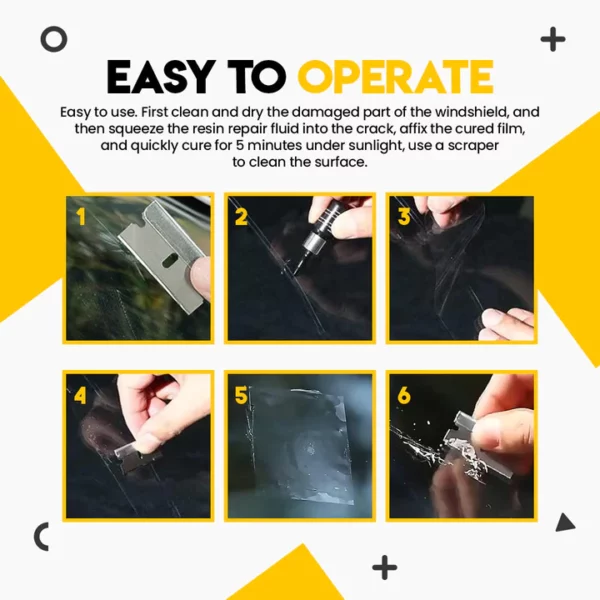 EASY TO OPERATE

Easy to use. First clean and dry the damaged part of the windshield, and then squeeze the resin repair fluid into the crack, affix the cured film, and quickly cure for 5 minutes under sunlight, use a scraper to clean the surface.

1

2

3

4

5

6