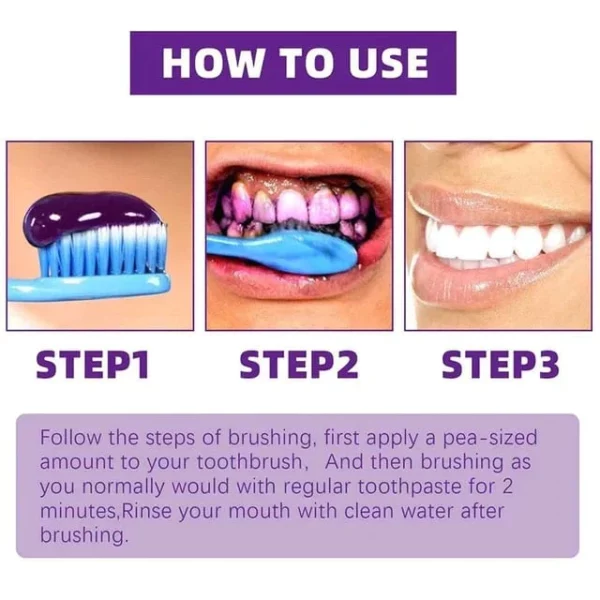 HOW TO USE

STEP1

STEP2

STEP3

Follow the steps of brushing, first apply a pea-sized amount to your toothbrush, And then brushing as you normally would with regular toothpaste for 2 minutes,Rinse your mouth with clean water after brushing.