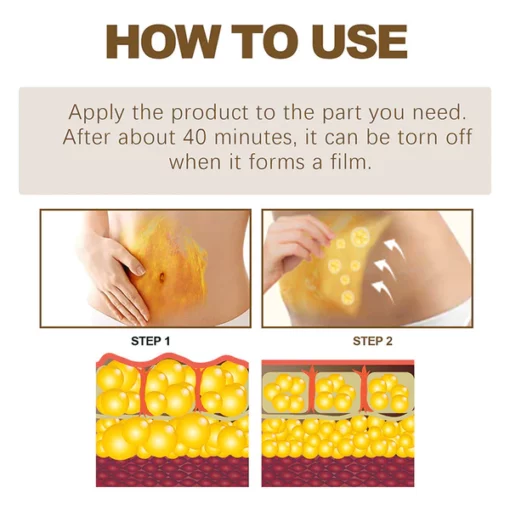 HOW TO USE

Apply the product to the part you need. After about 40 minutes, it can be torn off when it forms a film.

STEP 1

STEP 2