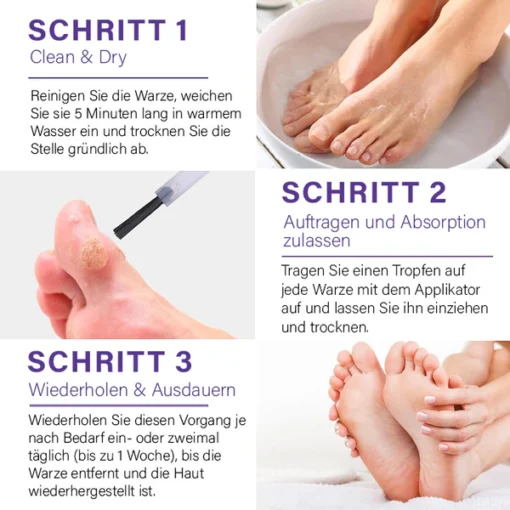 SCHRITT 1
Clean & Dry

Reinigen Sie die Warze, weichen Sie sie 5 Minuten lang in warmem Wasser ein und trocknen Sie die Stelle gründlich ab.

SCHRITT 2
Auftragen und Absorption zulassen

Tragen Sie einen Tropfen auf jede Warze mit dem Applikator auf und lassen Sie ihn einziehen und trocknen.

SCHRITT 3
Wiederholen & Ausdauern

Wiederholen Sie diesen Vorgang je nach Bedarf ein- oder zweimal täglich (bis zu 1 Woche), bis die Warze entfernt und die Haut wiederhergestellt ist.