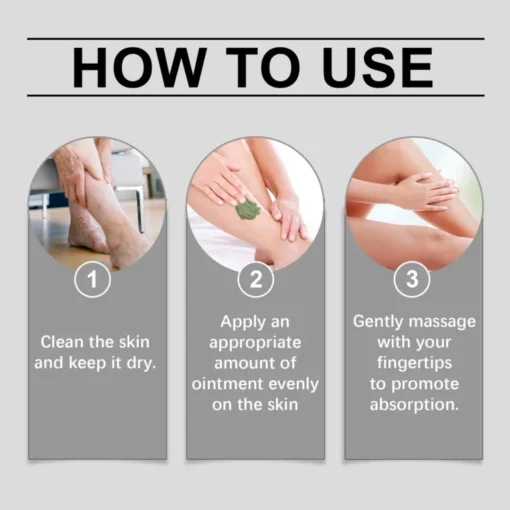 HOW TO USE

1

Clean the skin and keep it dry.

2

Apply an appropriate amount of ointment evenly on the skin

3

Gently massage with your fingertips to promote absorption.