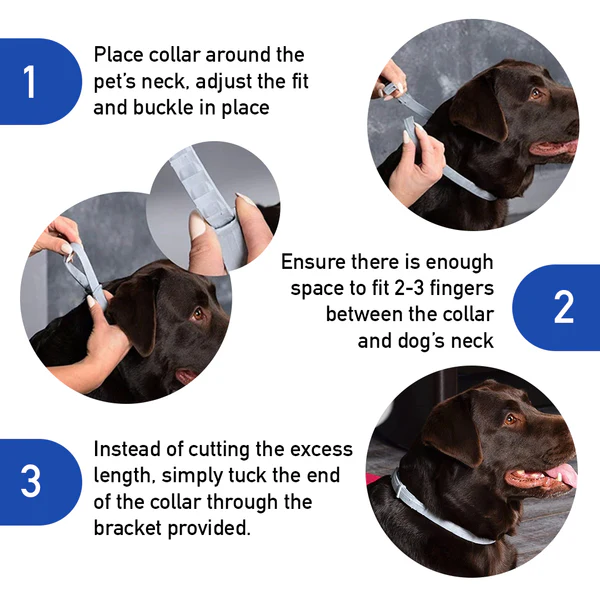 1

Place collar around the pet's neck, adjust the fit and buckle in place

Ensure there is enough space to fit 2-3 fingers between the collar and dog's neck

2

3

Instead of cutting the excess length, simply tuck the end of the collar through the bracket provided.