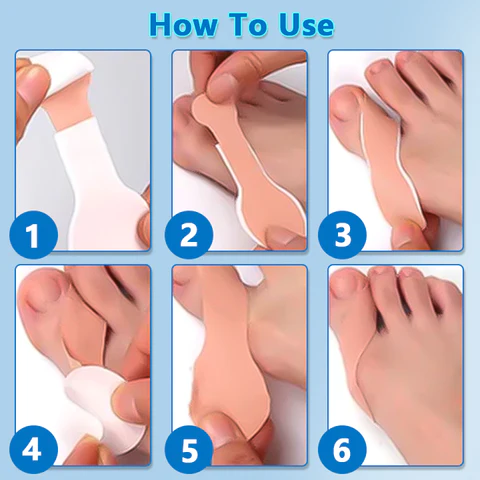 How To Use

1

2

3

4

5

6