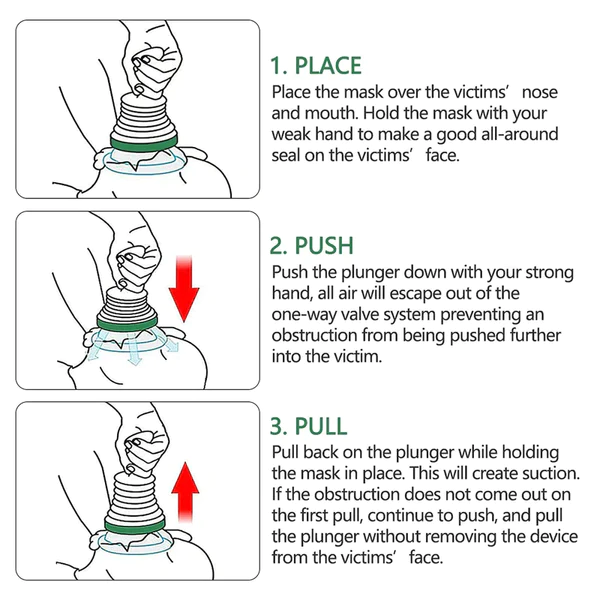 1. PLACE
Place the mask over the victims’ nose and mouth. Hold the mask with your weak hand to make a good all-around seal on the victims’ face.

2. PUSH
Push the plunger down with your strong hand, all air will escape out of the one-way valve system preventing an obstruction from being pushed further into the victim.

3. PULL
Pull back on the plunger while holding the mask in place. This will create suction. If the obstruction does not come out on the first pull, continue to push, and pull the plunger without removing the device from the victims’ face.