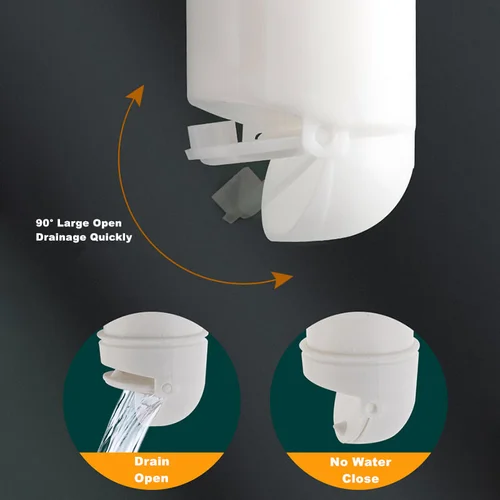 90° Large Open
Drainage Quickly

Drain
Open

No Water
Close