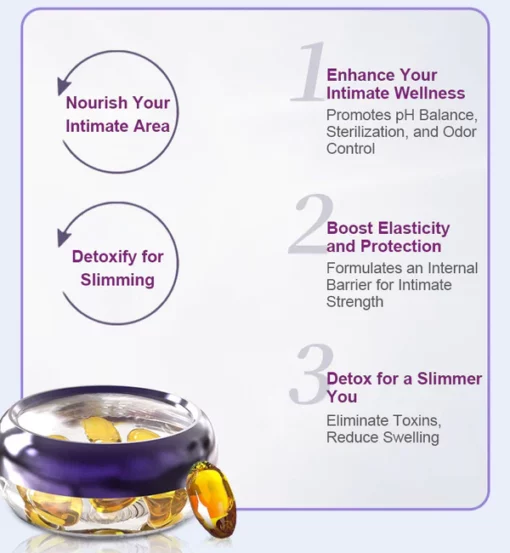 Nourish Your Intimate Area

Detoxify for Slimming

1

Enhance Your Intimate Wellness

Promotes pH Balance, Sterilization, and Odor Control

2

Boost Elasticity and Protection

Formulates an Internal Barrier for Intimate Strength

3

Detox for a Slimmer You

Eliminate Toxins, Reduce Swelling