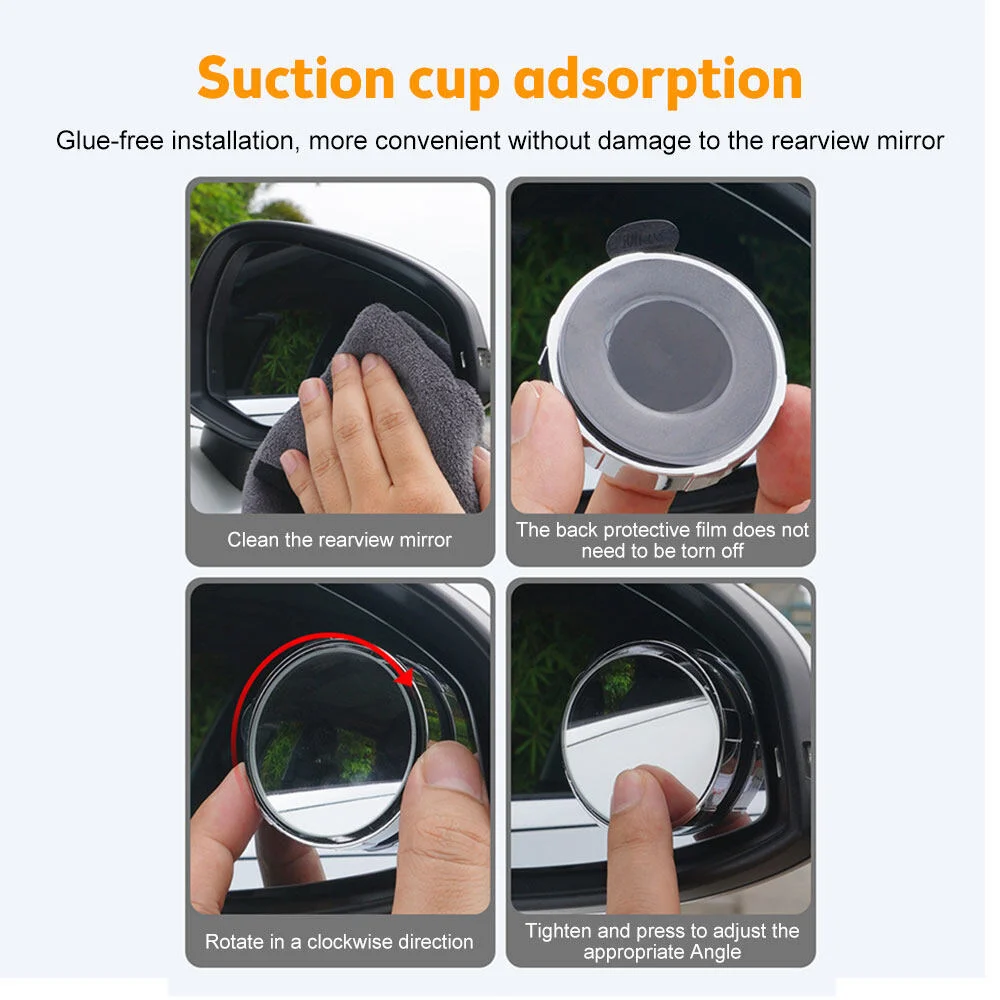 Suction cup adsorption

Glue-free installation, more convenient without damage to the rearview mirror

Clean the rearview mirror

The back protective film does not need to be torn off

Rotate in a clockwise direction

Tighten and press to adjust the appropriate Angle