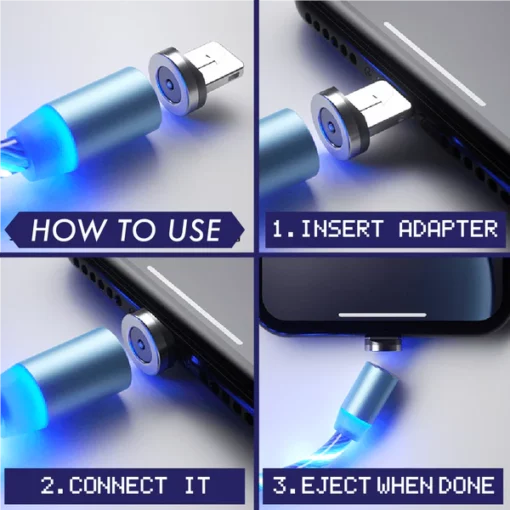 HOW TO USE

1. INSERT ADAPTER

2. CONNECT IT

3. EJECT WHEN DONE