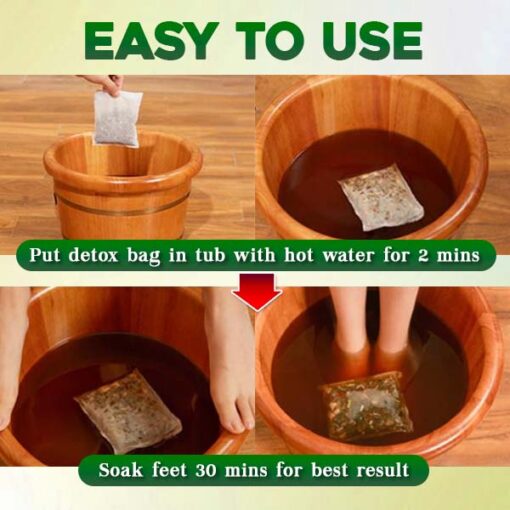 EASY TO USE

Put detox bag in tub with hot water for 2 mins

Soak feet 30 mins for best result