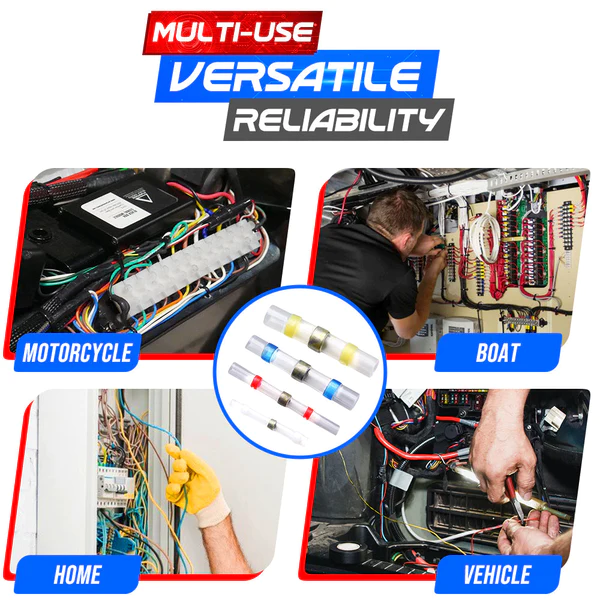 MULTI-USE
VERSATILE
RELIABILITY

MOTORCYCLE

BOAT

HOME

VEHICLE