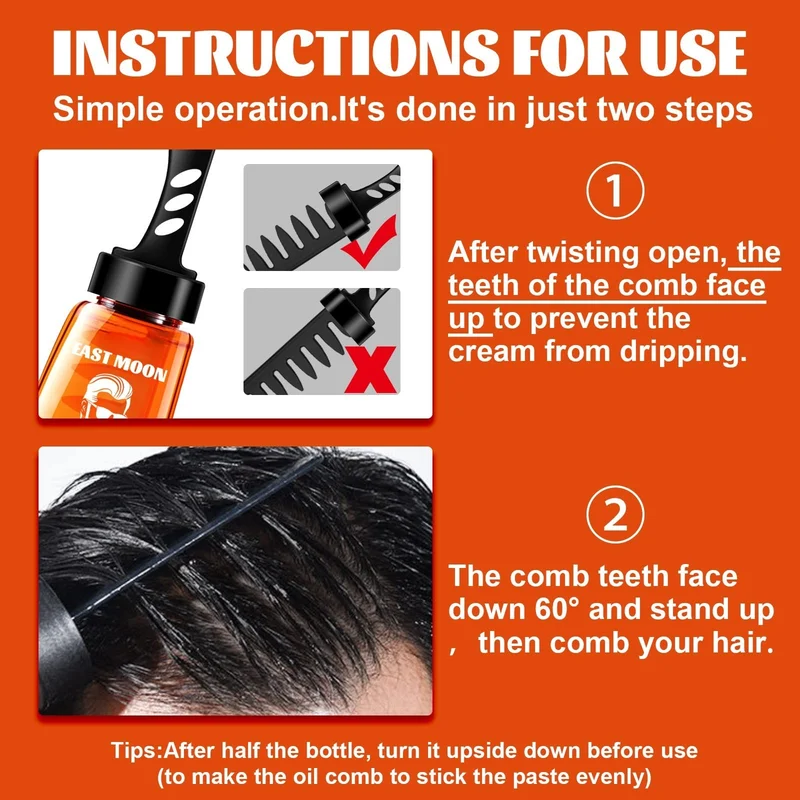 INSTRUCTIONS FOR USE

Simple operation.It's done in just two steps

EAST MOON

①

After twisting open, the teeth of the comb face up to prevent the cream from dripping.

②

The comb teeth face down 60° and stand up , then comb your hair.

Tips:After half the bottle, turn it upside down before use (to make the oil comb to stick the paste evenly)