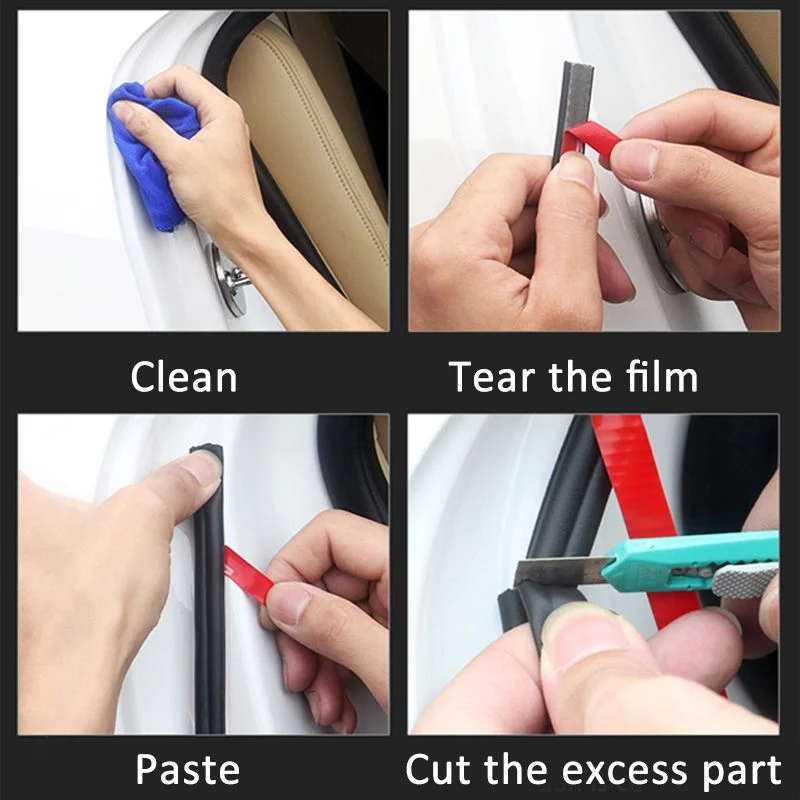 Clean

Tear the film

Paste

Cut the excess part