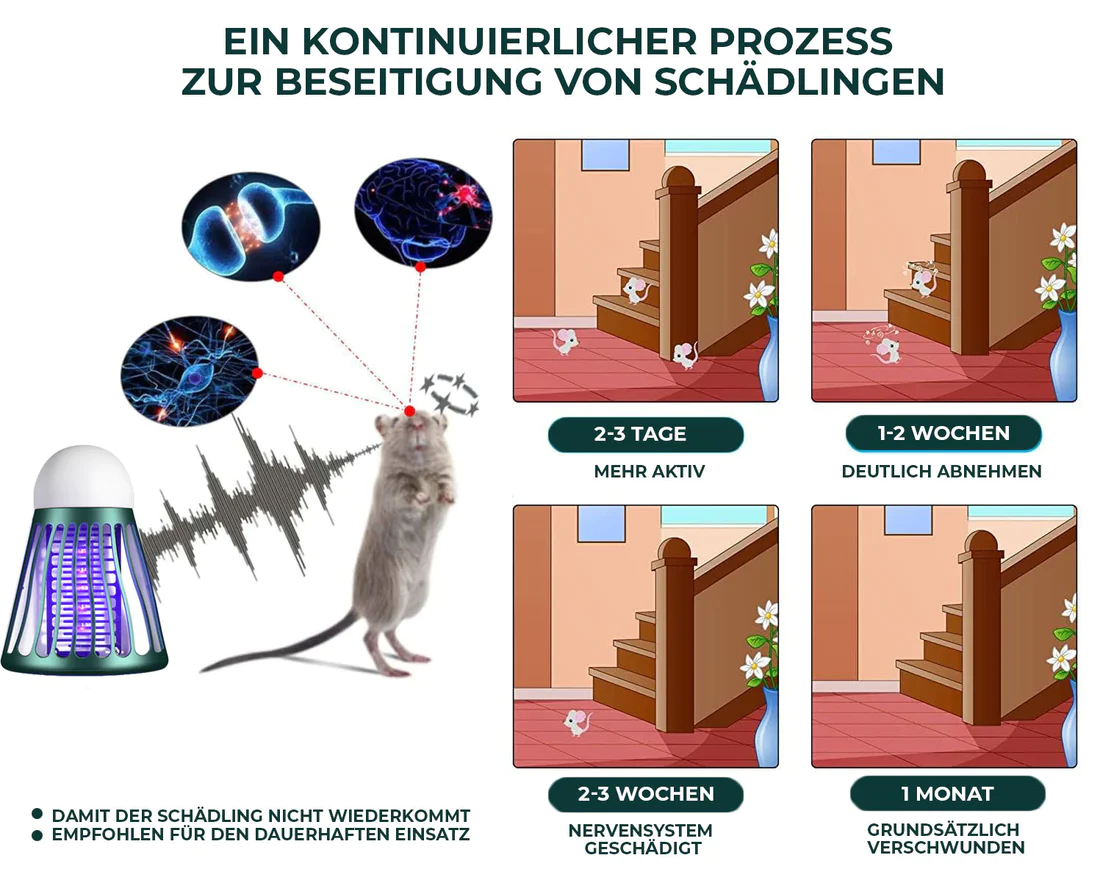 EIN KONTINUIERLICHER PROZESS
ZUR BESEITIGUNG VON SCHÄDLINGEN

2-3 TAGE
MEHR AKTIV

1-2 WOCHEN
DEUTLICH ABNEHMEN

2-3 WOCHEN
NERVENSYSTEM GESCHÄDIGT

1 MONAT
GRUNDSÄTZLICH VERSCHWUNDEN

● DAMIT DER SCHÄDLING NICHT WIEDERKOMMT
● EMPFOHLEN FÜR DEN DAUERHAFTEN EINSATZ