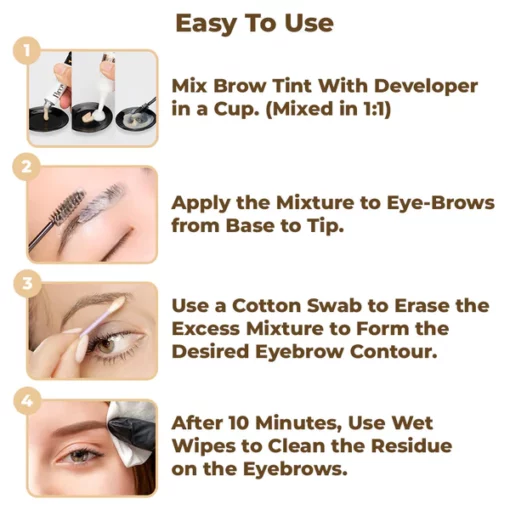 Easy To Use

1

Mix Brow Tint With Developer in a Cup. (Mixed in 1:1)

2

Apply the Mixture to Eye-Brows from Base to Tip.

3

Use a Cotton Swab to Erase the Excess Mixture to Form the Desired Eyebrow Contour.

4

After 10 Minutes, Use Wet Wipes to Clean the Residue on the Eyebrows.