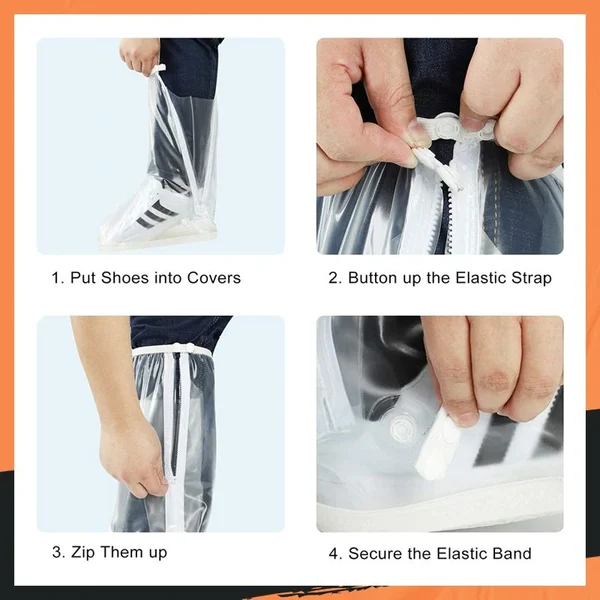 1. Put Shoes into Covers

2. Button up the Elastic Strap

3. Zip Them up

4. Secure the Elastic Band