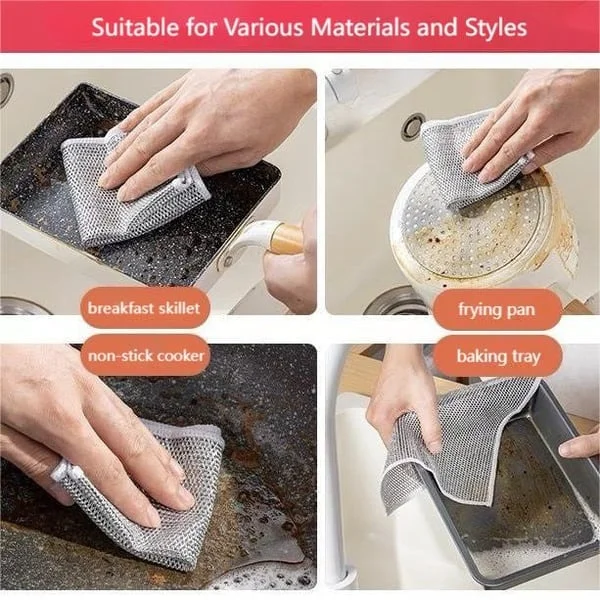 Suitable for Various Materials and Styles

breakfast skillet

frying pan

non-stick cooker

baking tray