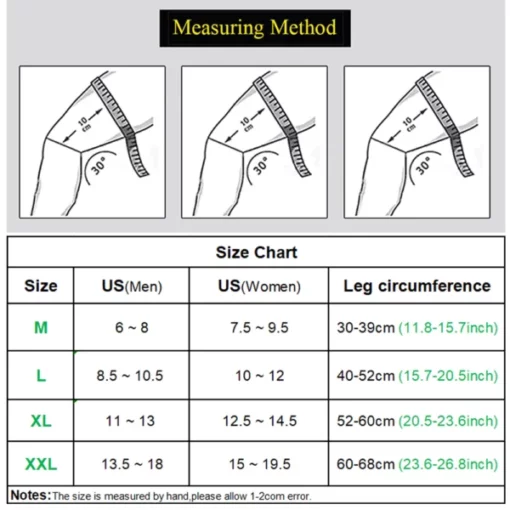 Measuring Method

10 cm

30°

10 cm

30°

10 cm

30°

Size Chart

| Size | US(Men) | US(Women) | Leg circumference |
|---|---|---|---|
| M | 6 ~ 8 | 7.5 ~ 9.5 | 30-39cm (11.8-15.7inch) |
| L | 8.5 ~ 10.5 | 10 ~ 12 | 40-52cm (15.7-20.5inch) |
| XL | 11 ~ 13 | 12.5 ~ 14.5 | 52-60cm (20.5-23.6inch) |
| XXL | 13.5 ~ 18 | 15 ~ 19.5 | 60-68cm (23.6-26.8inch) |

Notes: The size is measured by hand,please allow 1-2com error.