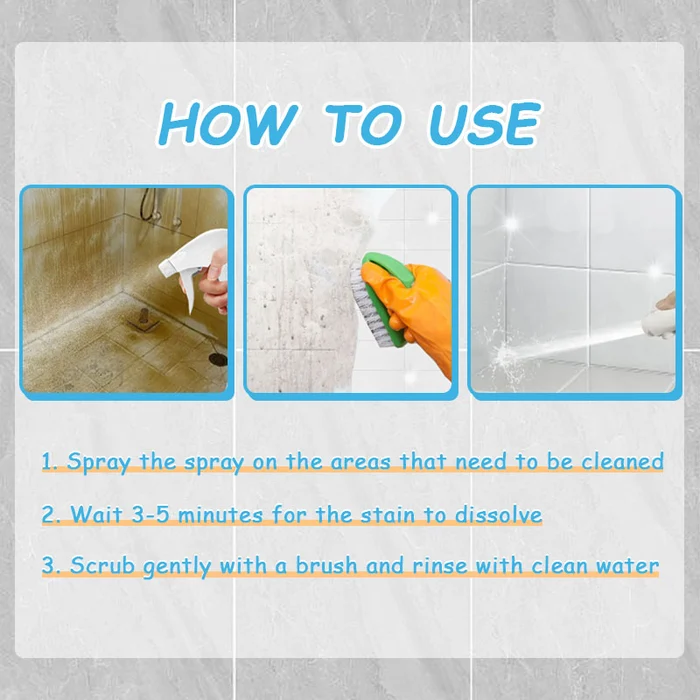 HOW TO USE

1. Spray the spray on the areas that need to be cleaned

2. Wait 3-5 minutes for the stain to dissolve

3. Scrub gently with a brush and rinse with clean water