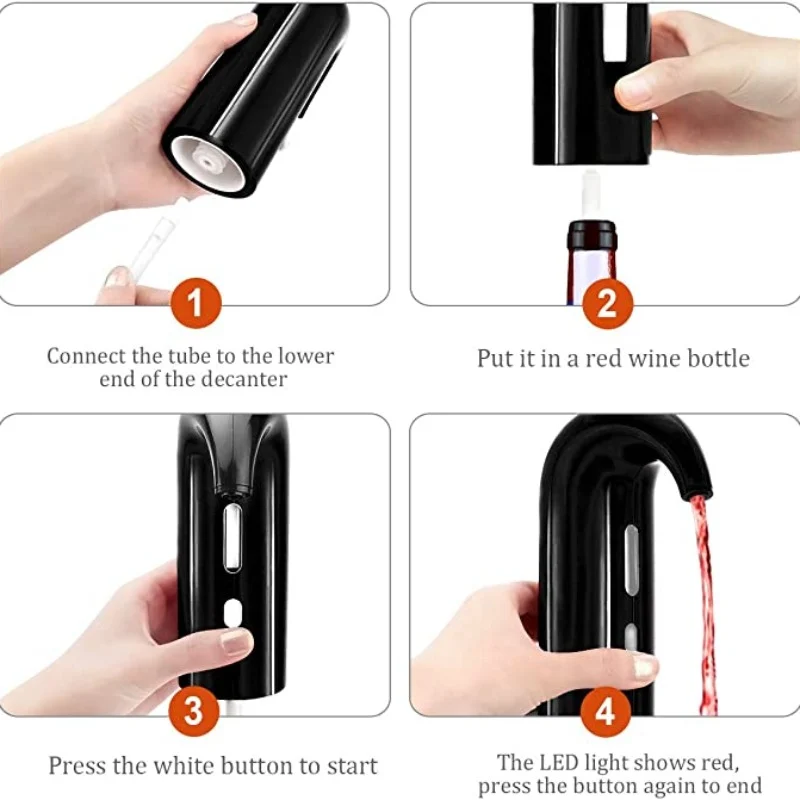 1

Connect the tube to the lower end of the decanter

2

Put it in a red wine bottle

3

Press the white button to start

4

The LED light shows red, press the button again to end