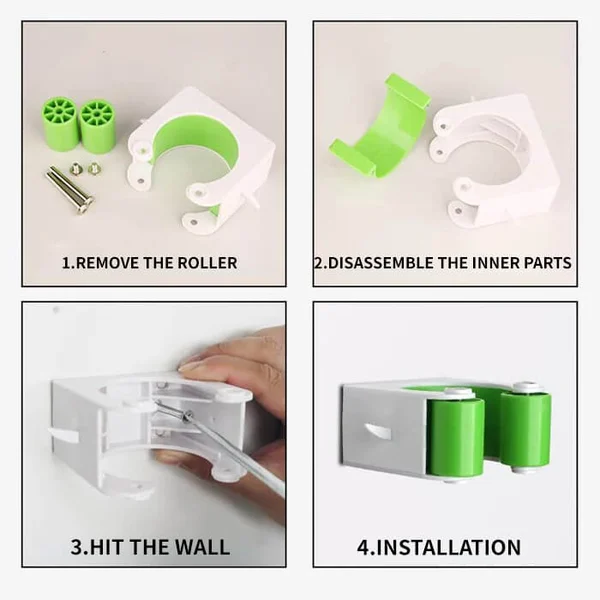 1.REMOVE THE ROLLER

2.DISASSEMBLE THE INNER PARTS

3.HIT THE WALL

4.INSTALLATION