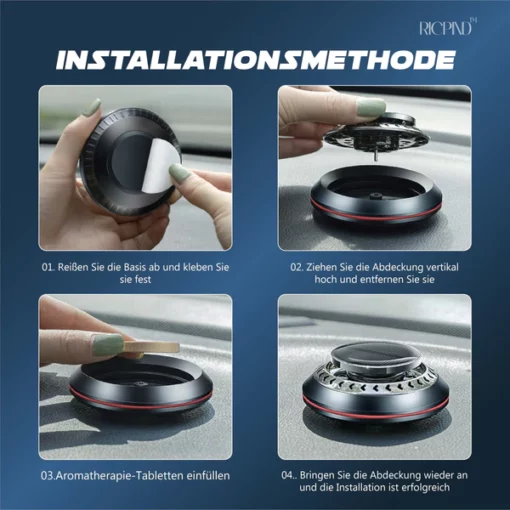 RICPIND™

INSTALLATIONSMETHODE

01. Reißen Sie die Basis ab und kleben Sie sie fest

02. Ziehen Sie die Abdeckung vertikal hoch und entfernen Sie sie

03.Aromatherapie-Tabletten einfüllen

04.. Bringen Sie die Abdeckung wieder an und die Installation ist erfolgreich