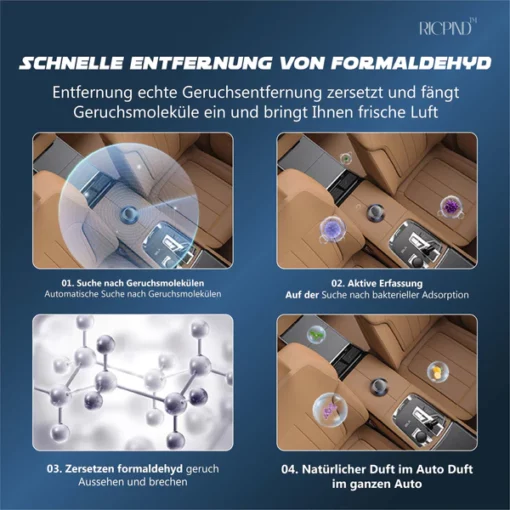 RICPIND™

SCHNELLE ENTFERNUNG VON FORMALDEHYD

Entfernung echte Geruchsentfernung zersetzt und fängt Geruchsmoleküle ein und bringt Ihnen frische Luft

01. Suche nach Geruchsmolekülen
Automatische Suche nach Geruchsmolekülen

02. Aktive Erfassung
Auf der Suche nach bakterieller Adsorption

03. Zersetzen formaldehyd geruch
Aussehen und brechen

04. Natürlicher Duft im Auto Duft im ganzen Auto