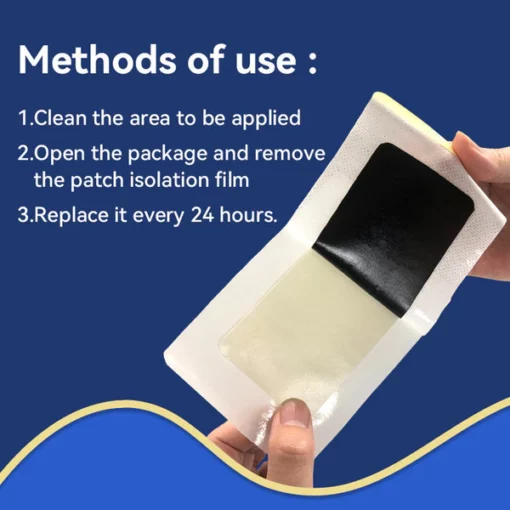 Methods of use :

1.Clean the area to be applied

2.Open the package and remove the patch isolation film

3.Replace it every 24 hours.