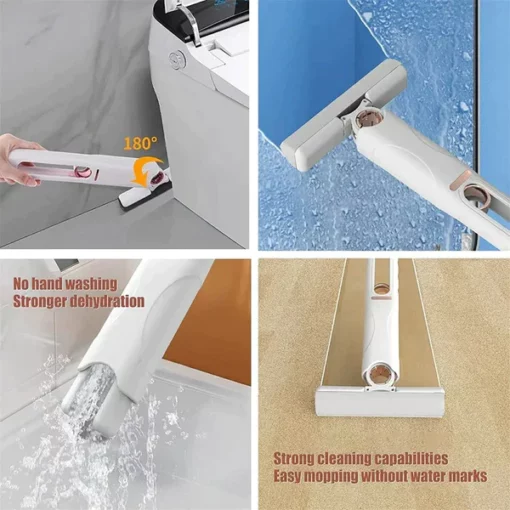 180°

No hand washing
Stronger dehydration

Strong cleaning capabilities
Easy mopping without water marks