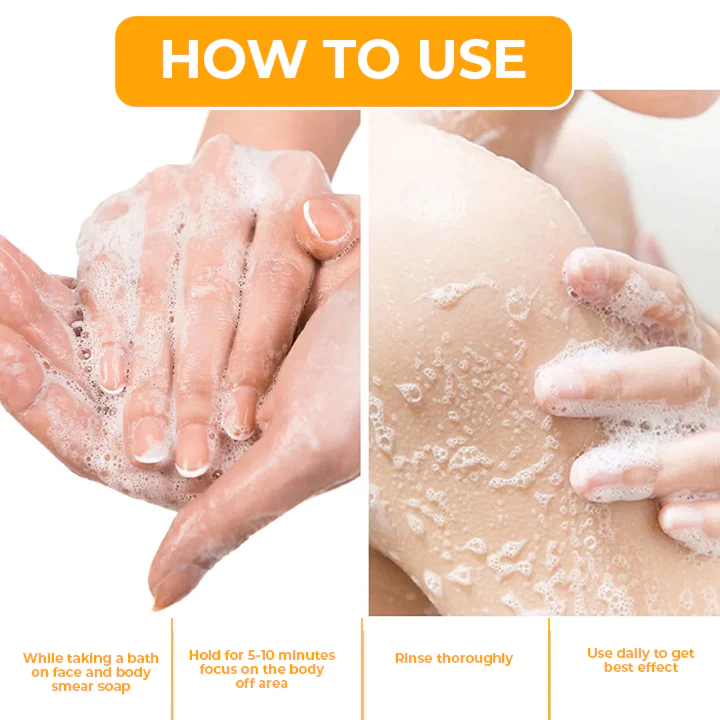 HOW TO USE

While taking a bath on face and body smear soap

Hold for 5-10 minutes focus on the body off area

Rinse thoroughly

Use daily to get best effect