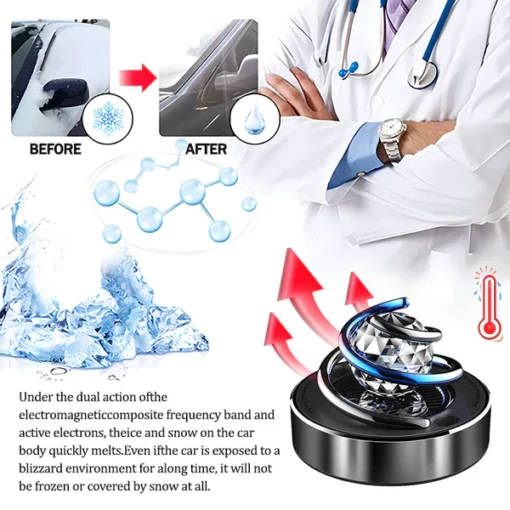 BEFORE

AFTER

Under the dual action ofthe electromagneticcomposite frequency band and active electrons, theice and snow on the car body quickly melts.Even ifthe car is exposed to a blizzard environment for along time, it will not be frozen or covered by snow at all.