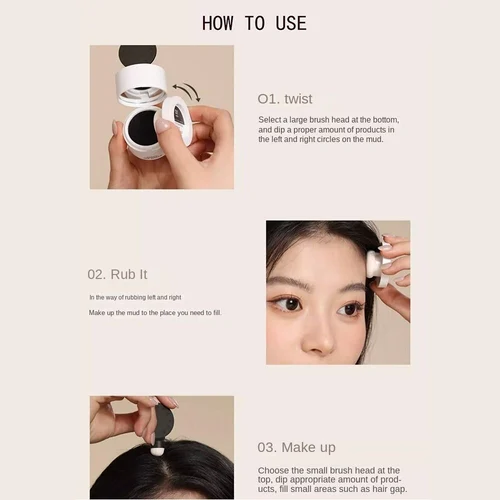 HOW TO USE

O1. twist

Select a large brush head at the bottom, and dip a proper amount of products in the left and right circles on the mud.

02. Rub It

In the way of rubbing left and right

Make up the mud to the place you need to fill.

03. Make up

Choose the small brush head at the top, dip appropriate amount of products, fill small areas such as hair gap.