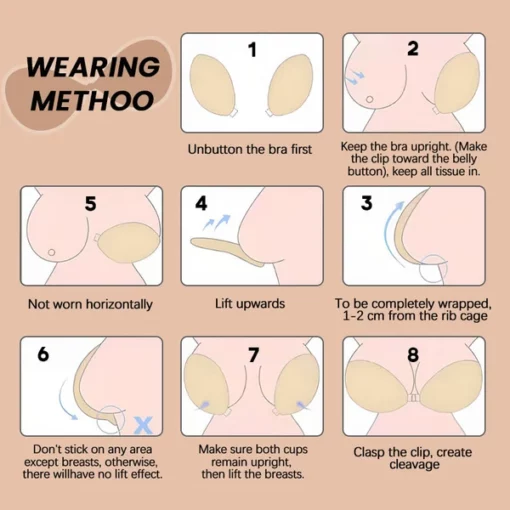 WEARING METHOO

1

Unbutton the bra first

2

Keep the bra upright. (Make the clip toward the belly button), keep all tissue in.

5

Not worn horizontally

4

Lift upwards

3

To be completely wrapped, 1-2 cm from the rib cage

6

X

Don't stick on any area except breasts, otherwise, there willhave no lift effect.

7

Make sure both cups remain upright, then lift the breasts.

8

Clasp the clip, create cleavage