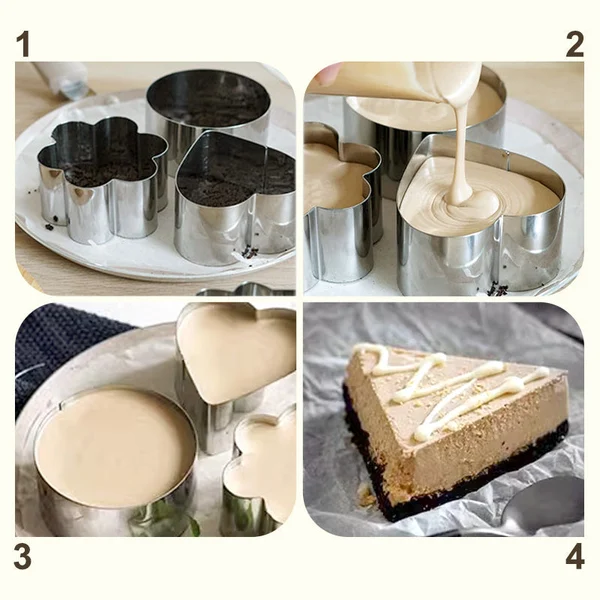 1

2

3

4