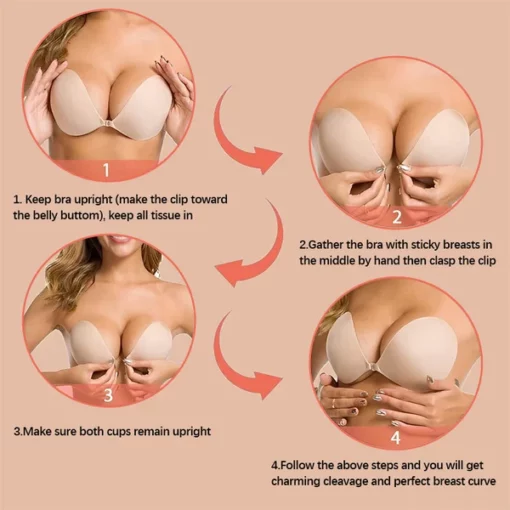 1

1. Keep bra upright (make the clip toward the belly buttom), keep all tissue in

2

2.Gather the bra with sticky breasts in the middle by hand then clasp the clip

3

3.Make sure both cups remain upright

4

4.Follow the above steps and you will get charming cleavage and perfect breast curve