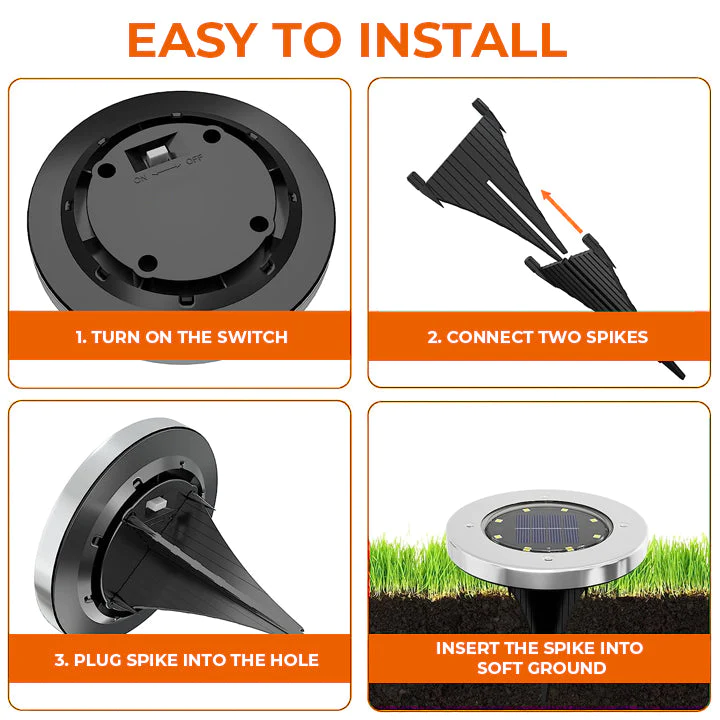 EASY TO INSTALL

ON OFF

1. TURN ON THE SWITCH

2. CONNECT TWO SPIKES

3. PLUG SPIKE INTO THE HOLE

INSERT THE SPIKE INTO SOFT GROUND